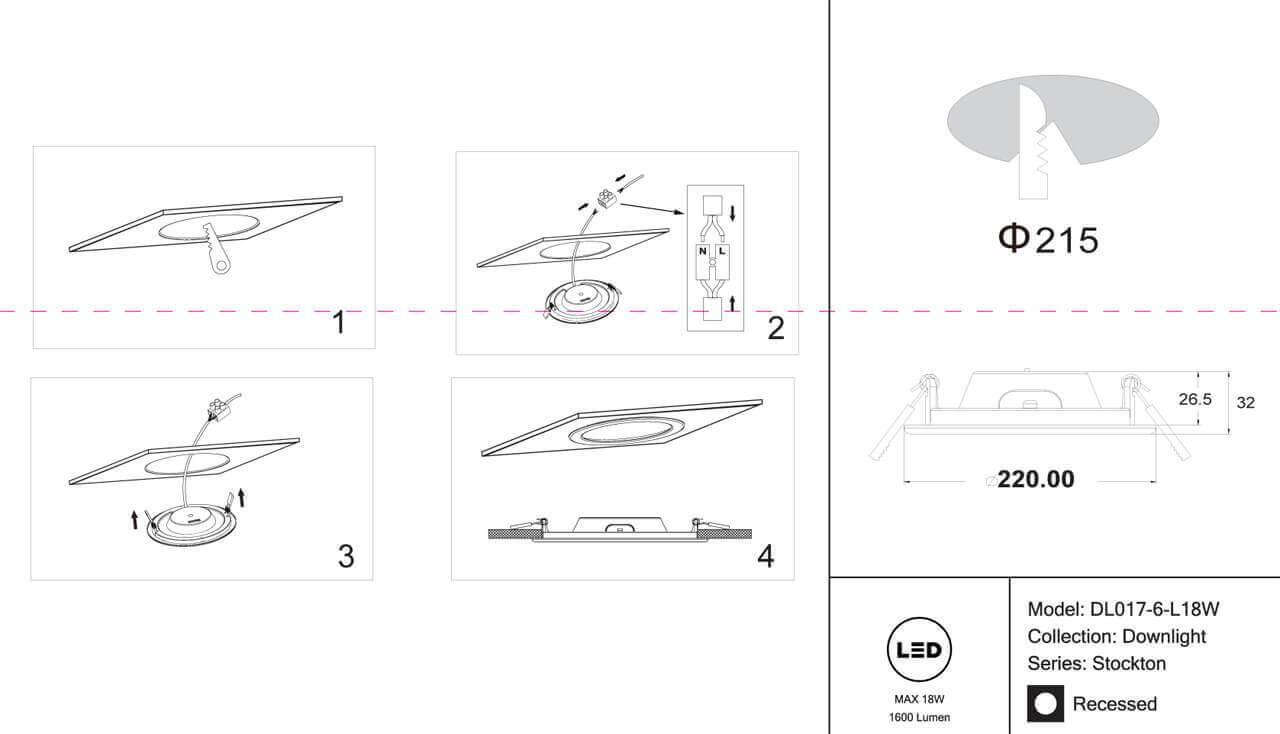 1

N L

2

3

4

Φ215

26.5

32

⌀220.00

LED

MAX 18W
1600 Lumen

Model: DL017-6-L18W
Collection: Downlight
Series: Stockton

Recessed