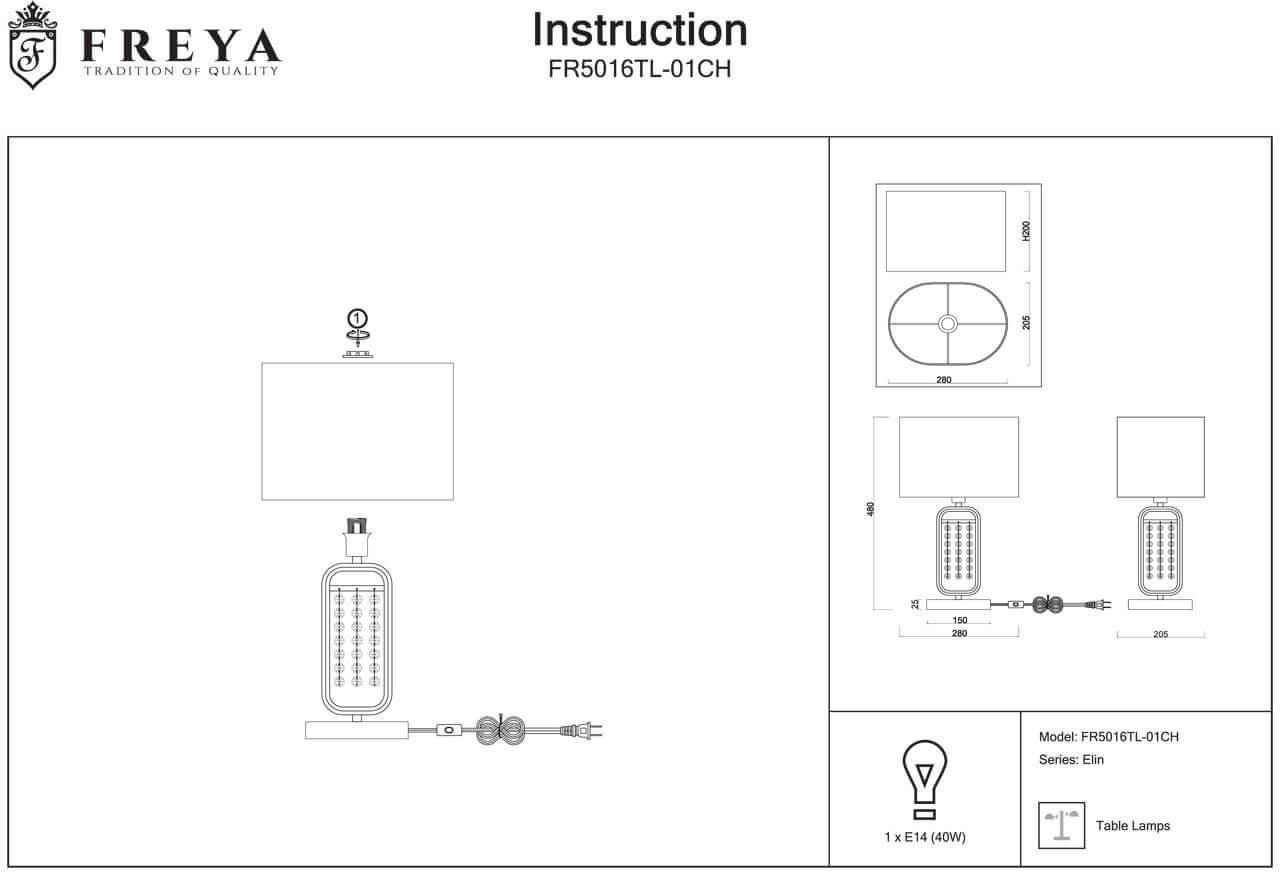 F FREYA
TRADITION OF QUALITY

Instruction
FR5016TL-01CH

1

H200
205
280

480
25
150
280
205

1 x E14 (40W)

Model: FR5016TL-01CH
Series: Elin

Table Lamps