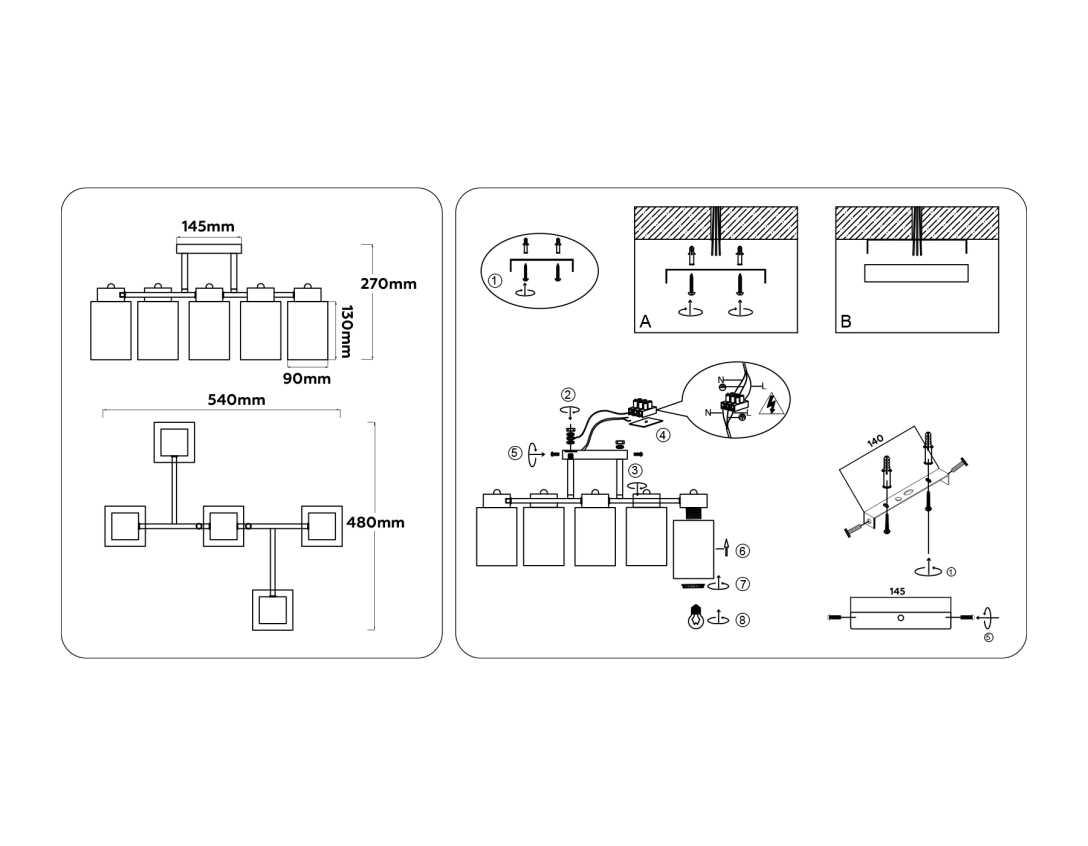 145mm

270mm

130mm

90mm

540mm

480mm

①

A

B

②

N

L

N

L

④

⑤

③

⑥

⑦

⑧

140

①

145

⑤