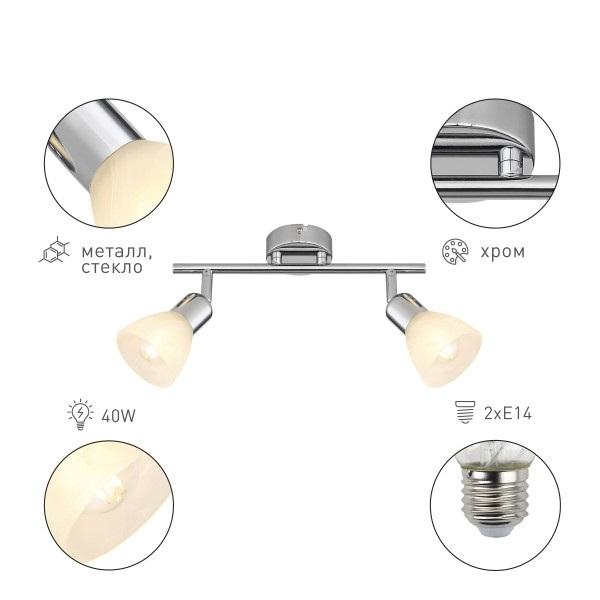 металл, стекло

хром

40W

2xE14