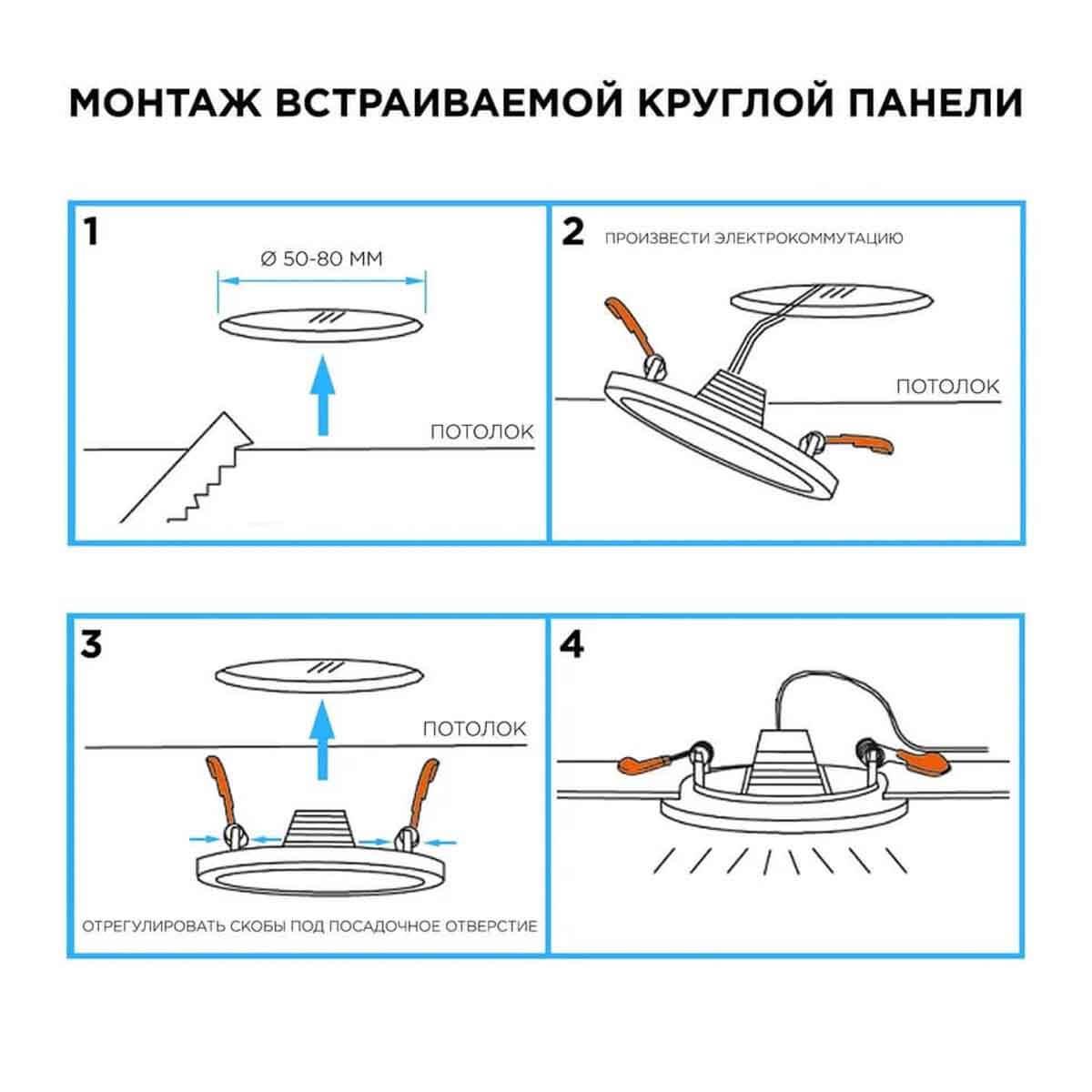 МОНТАЖ ВСТРАИВАЕМОЙ КРУГЛОЙ ПАНЕЛИ

1

Ø 50-80 ММ

ПОТОЛОК

2

ПРОИЗВЕСТИ ЭЛЕКТРОКОММУТАЦИЮ

ПОТОЛОК

3

ПОТОЛОК

ОТРЕГУЛИРОВАТЬ СКОБЫ ПОД ПОСАДОЧНОЕ ОТВЕРСТИЕ

4